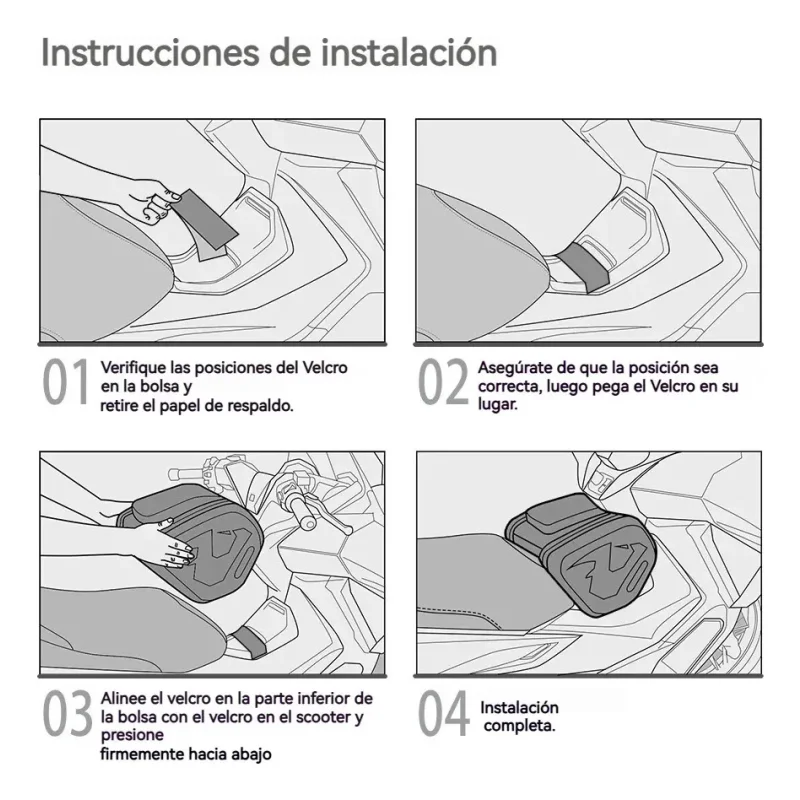 Instrucciones de instalación

01 Verifique las posiciones del Velcro en la bolsa y
retire el papel de respaldo.

02 Asegúrate de que la posición sea correcta, luego pega el Velcro en su lugar.

03 Alinee el velcro en la parte inferior de la bolsa con el velcro en el scooter y presione
firmemente hacia abajo

04 Instalación completa.